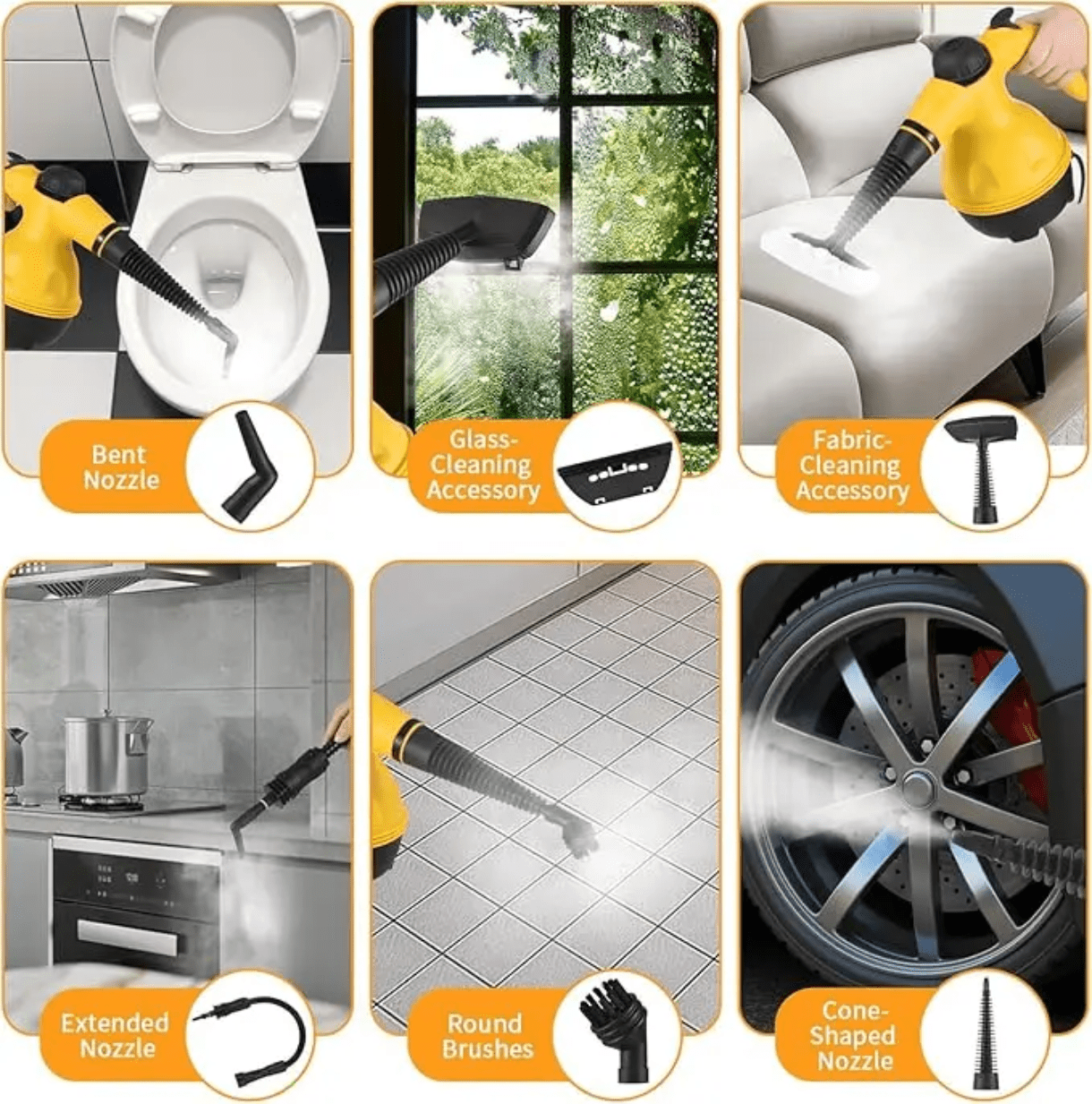 Bent Nozzle

Glass-Cleaning Accessory

Fabric-Cleaning Accessory

Extended Nozzle

Round Brushes

Cone-Shaped Nozzle